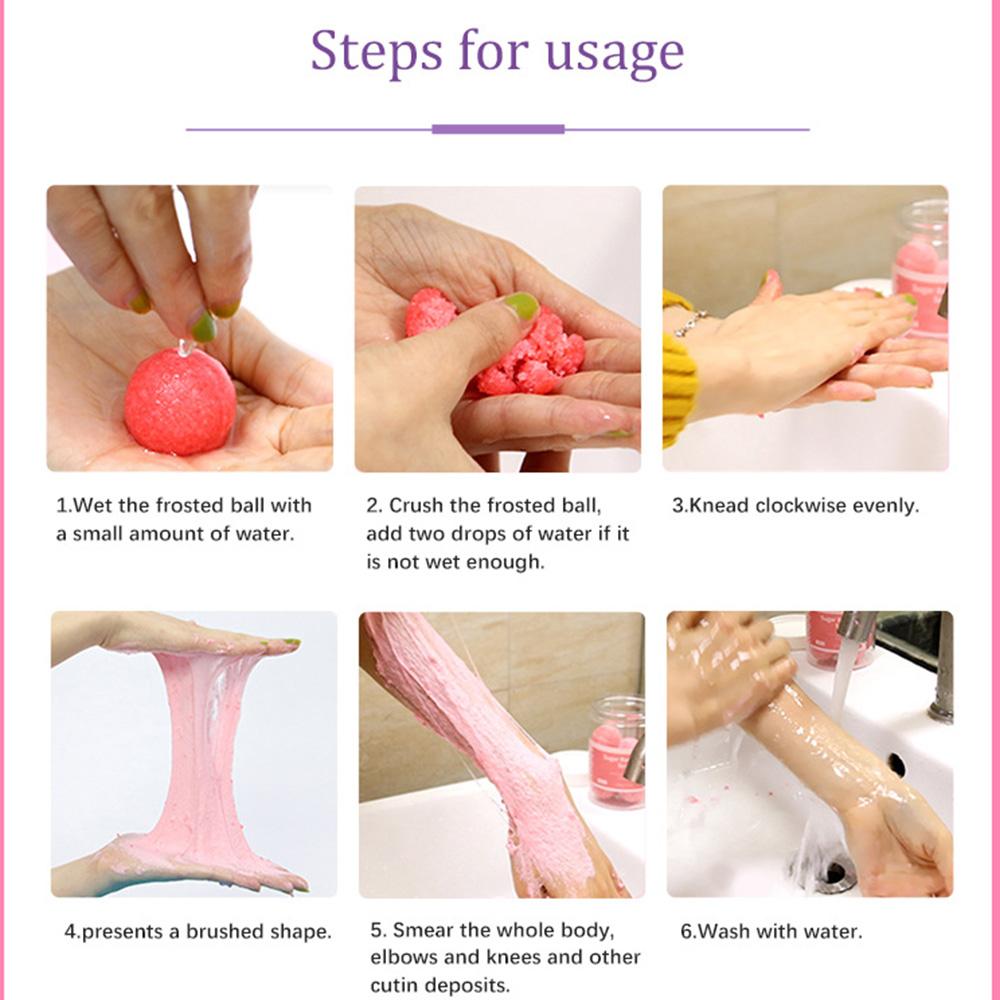 Steps for usage

1.Wet the frosted ball with a small amount of water.

2. Crush the frosted ball, add two drops of water if it is not wet enough.

3.Knead clockwise evenly.

4.presents a brushed shape.

5. Smear the whole body, elbows and knees and other cutin deposits.

6.Wash with water.